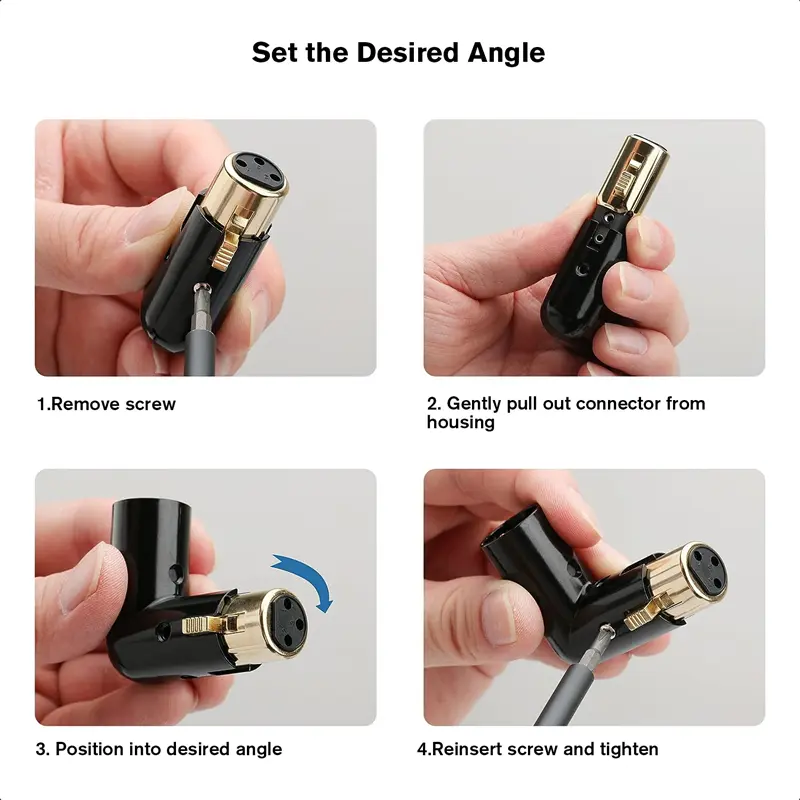 Set the Desired Angle

1.Remove screw

2. Gently pull out connector from housing

3. Position into desired angle

4.Reinsert screw and tighten