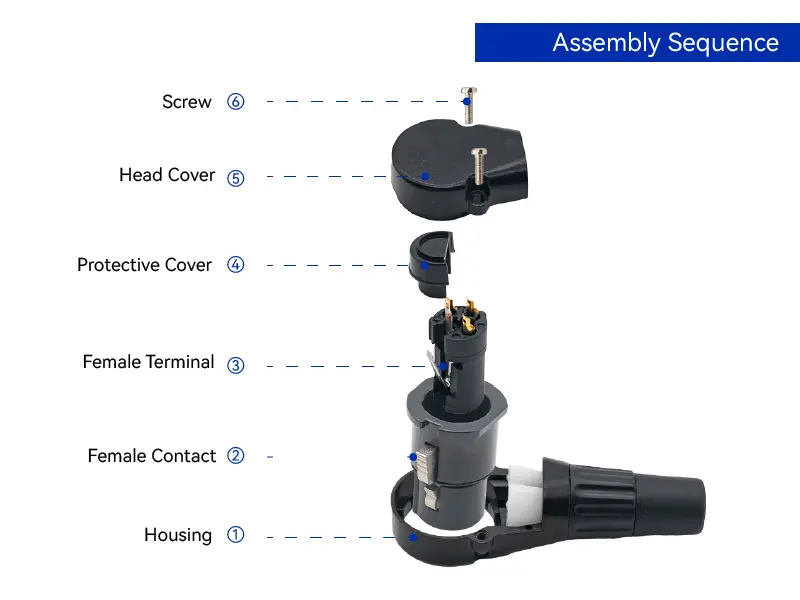 Assembly Sequence

Screw ⑥

Head Cover ⑤

Protective Cover ④

Female Terminal ③

Female Contact ②

Housing ①